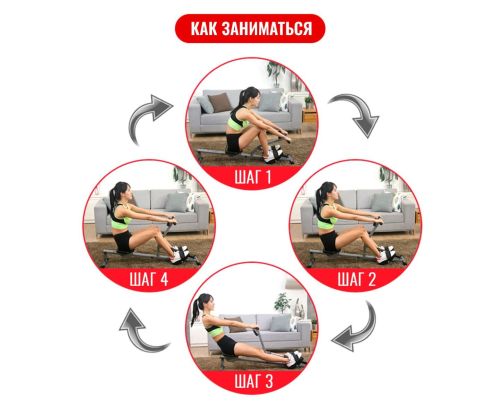 КАК ЗАНИМАТЬСЯ

ШАГ 1

ШАГ 2

ШАГ 3

ШАГ 4