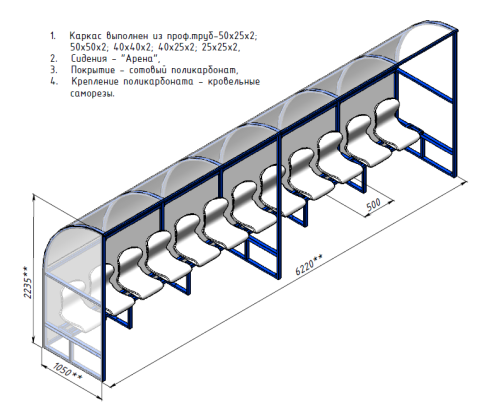 1. Каркас выполнен из проф.труб-50х25х2; 50х50х2; 40х40х2; 40х25х2; 25х25х2,
2. Сидения - "Арена",
3. Покрытие - сотовый поликарбонат,
4. Крепление поликарбоната - кровельные саморезы.

500

6220**

2235**

1050**