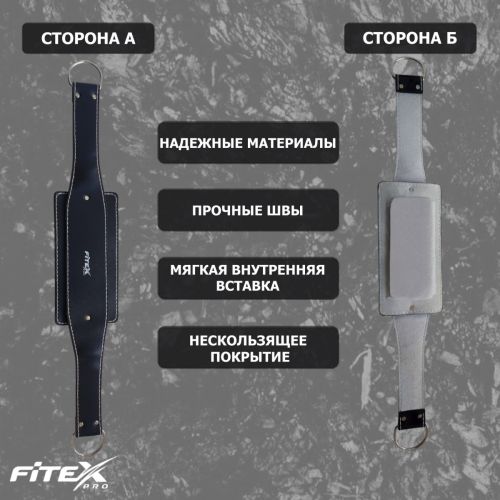 СТОРОНА А

СТОРОНА Б

НАДЕЖНЫЕ МАТЕРИАЛЫ

ПРОЧНЫЕ ШВЫ

МЯГКАЯ ВНУТРЕННЯЯ ВСТАВКА

НЕСКОЛЬЗЯЩЕЕ ПОКРЫТИЕ

FITEX

FITEX PRO